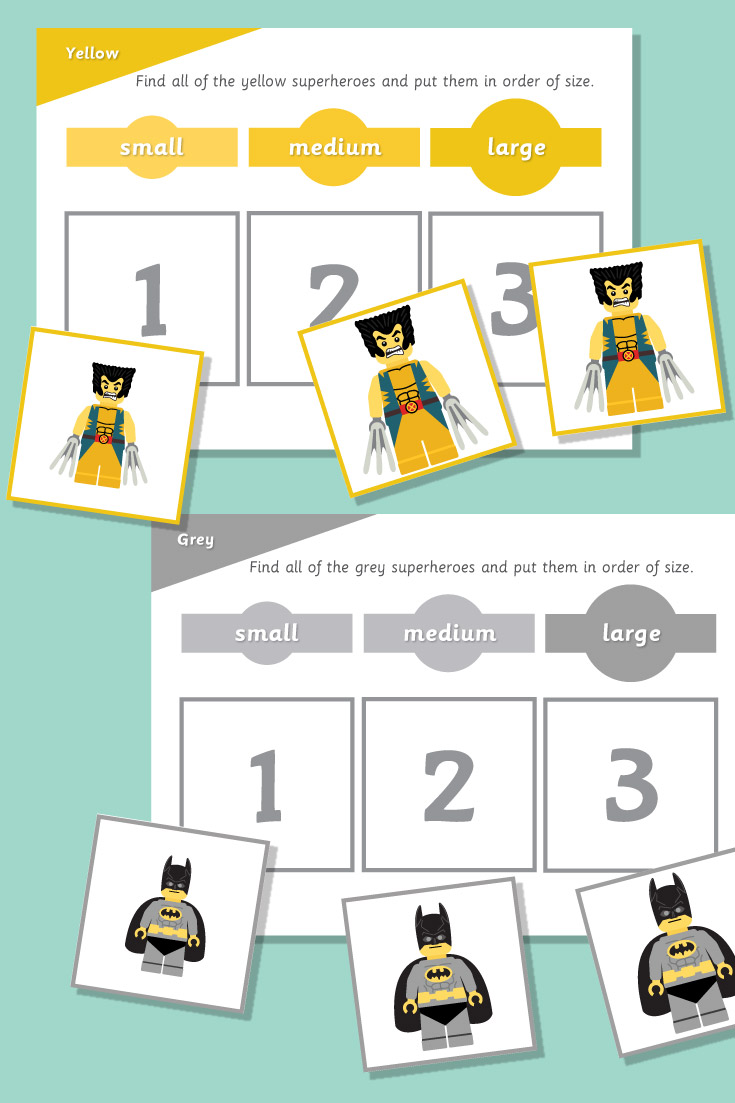 Yellow

Find all of the yellow superheroes and put them in order of size.

small medium large

1 2 3

Grey

Find all of the grey superheroes and put them in order of size.

small medium large

1 2 3