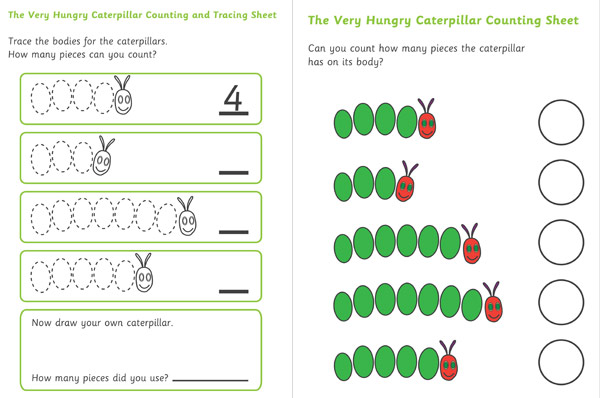 The Very Hungry Caterpillar Counting and Tracing Sheet

Trace the bodies for the caterpillars.
How many pieces can you count?

4

Now draw your own caterpillar.

How many pieces did you use?

The Very Hungry Caterpillar Counting Sheet

Can you count how many pieces the caterpillar has on its body?